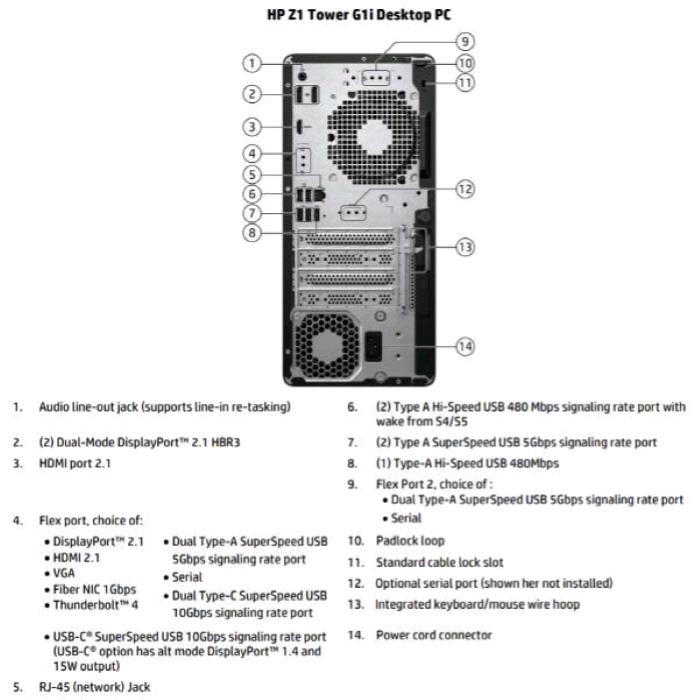 HP Z1 Tower G1i Desktop PC

1
2
3
4
5
6
7
8
9
10
11
12
13
14

1. Audio line-out jack (supports line-in re-tasking)

2. (2) Dual-Mode DisplayPort™ 2.1 HBR3

3. HDMI port 2.1

4. Flex port, choice of:
• DisplayPort™ 2.1
• HDMI 2.1
• VGA
• Fiber NIC 1Gbps
• Thunderbolt™ 4
• Dual Type-A SuperSpeed USB 5Gbps signaling rate port
• Serial
• Dual Type-C SuperSpeed USB 10Gbps signaling rate port
• USB-C® SuperSpeed USB 10Gbps signaling rate port (USB-C® option has alt mode DisplayPort™ 1.4 and 15W output)

5. RJ-45 (network) Jack

6. (2) Type A Hi-Speed USB 480 Mbps signaling rate port with wake from S4/S5

7. (2) Type A SuperSpeed USB 5Gbps signaling rate port

8. (1) Type-A Hi-Speed USB 480Mbps

9. Flex Port 2, choice of :
• Dual Type-A SuperSpeed USB 5Gbps signaling rate port
• Serial

10. Padlock loop

11. Standard cable lock slot

12. Optional serial port (shown her not installed)

13. Integrated keyboard/mouse wire hoop

14. Power cord connector