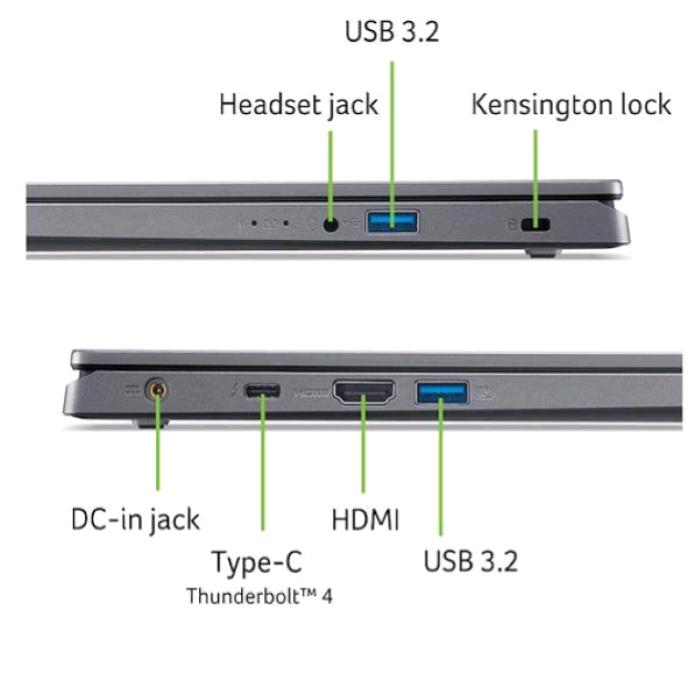 USB 3.2

Headset jack

Kensington lock

DC-in jack

Type-C
Thunderbolt™ 4

HDMI

USB 3.2